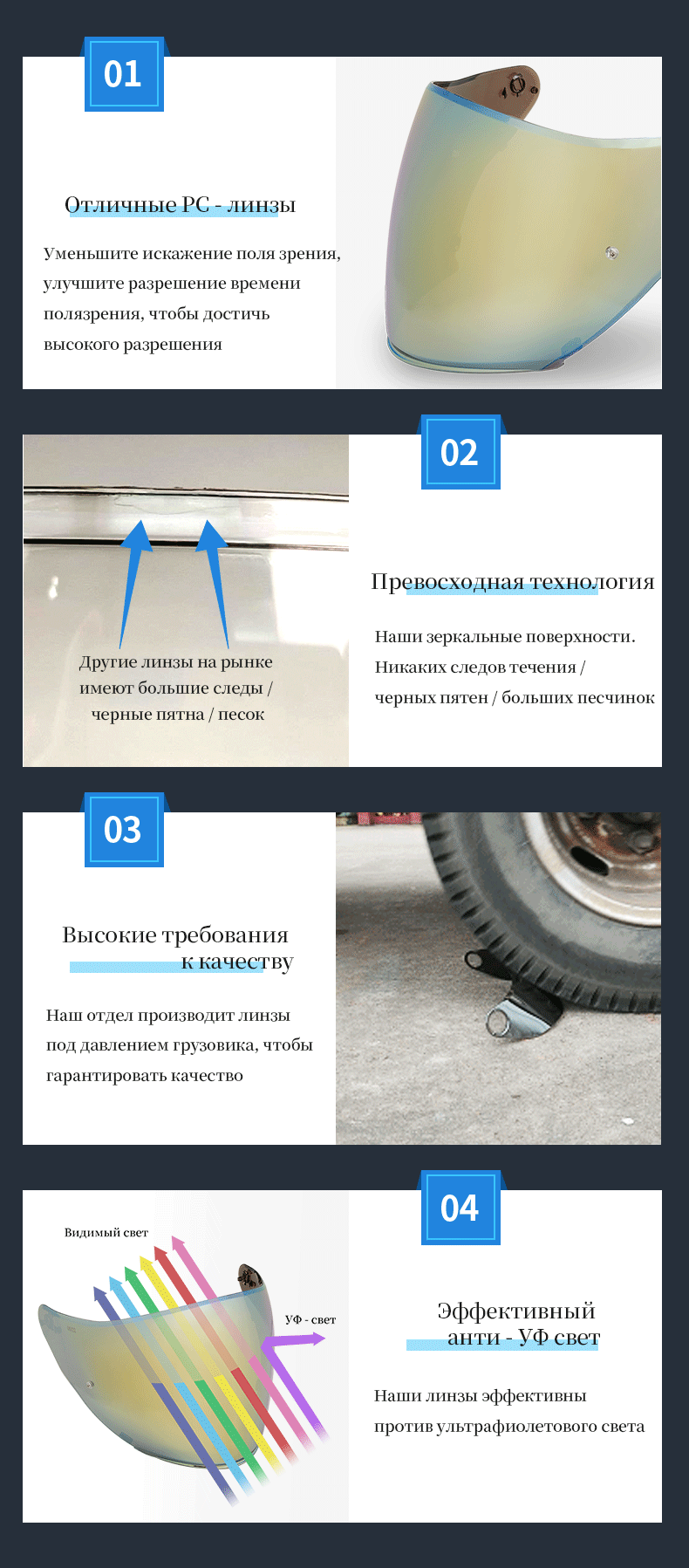 01

Отличные PC - линзы

Уменьшите искажение поля зрения, улучшите разрешение времени полязрения, чтобы достичь высокого разрешения

02

Другие линзы на рынке имеют большие следы / черные пятна / песок

Превосходная технология

Наши зеркальные поверхности. Никаких следов течения / черных пятен / больших песчинок

03

Высокие требования к качеству

Наш отдел производит линзы под давлением грузовика, чтобы гарантировать качество

04

Видимый свет

УФ - свет

Эффективный анти - УФ свет

Наши линзы эффективны против ультрафиолетового света